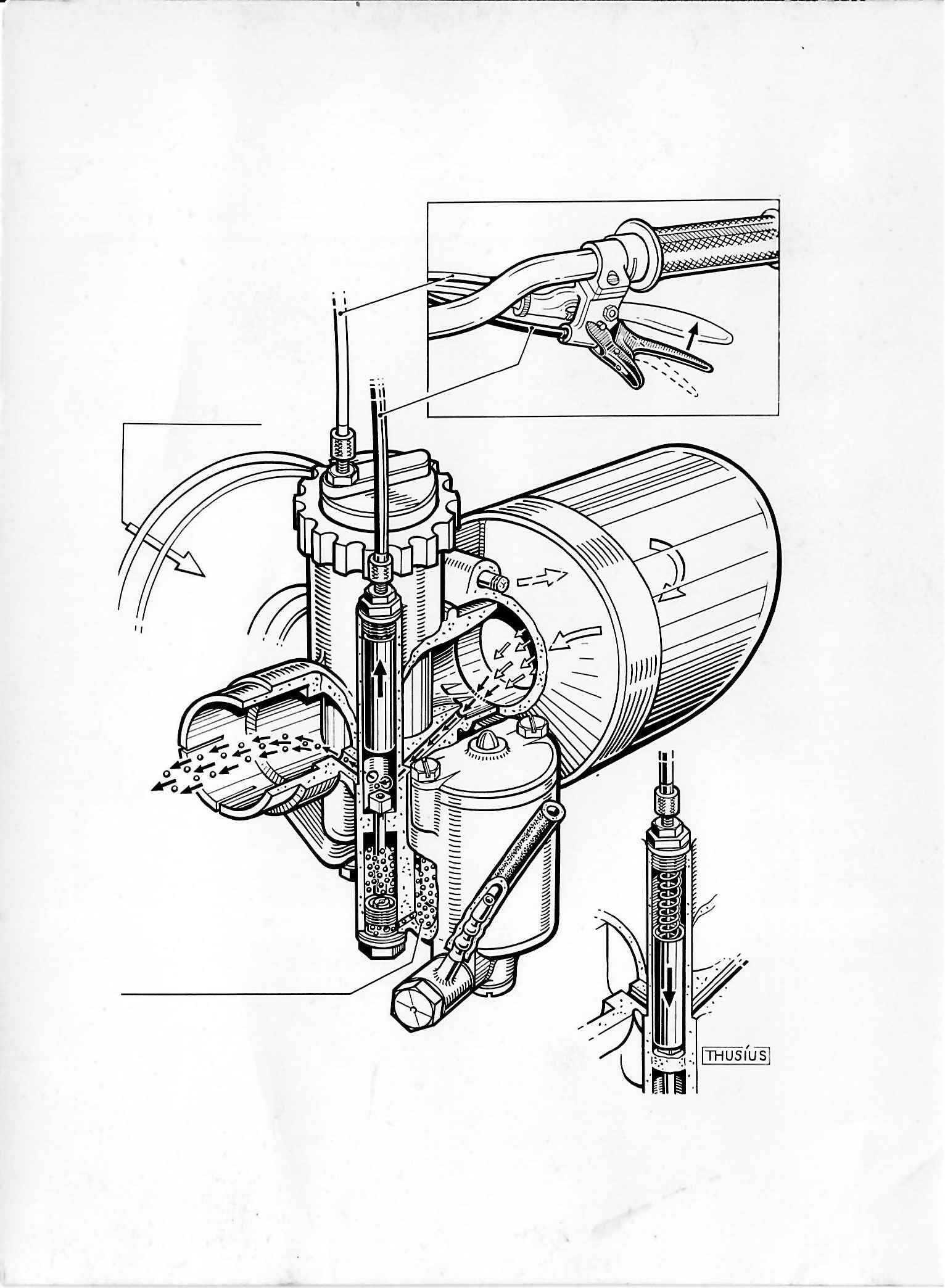 THUSIUS